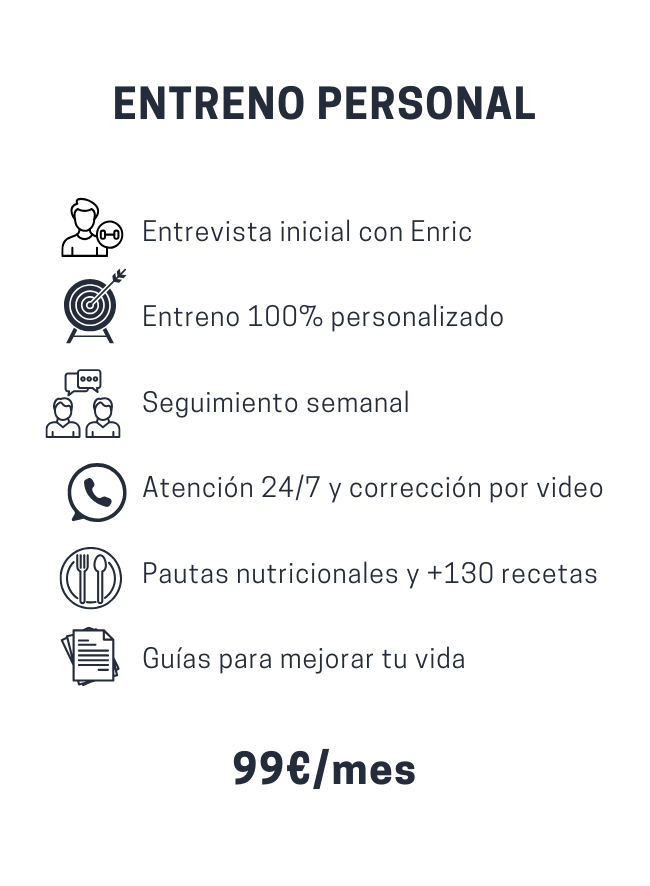 ENTRENO PERSONAL

Entrevista inicial con Enric

Entreno 100% personalizado

Seguimiento semanal

Atención 24/7 y corrección por video

Pautas nutricionales y +130 recetas

Guías para mejorar tu vida

99€/mes